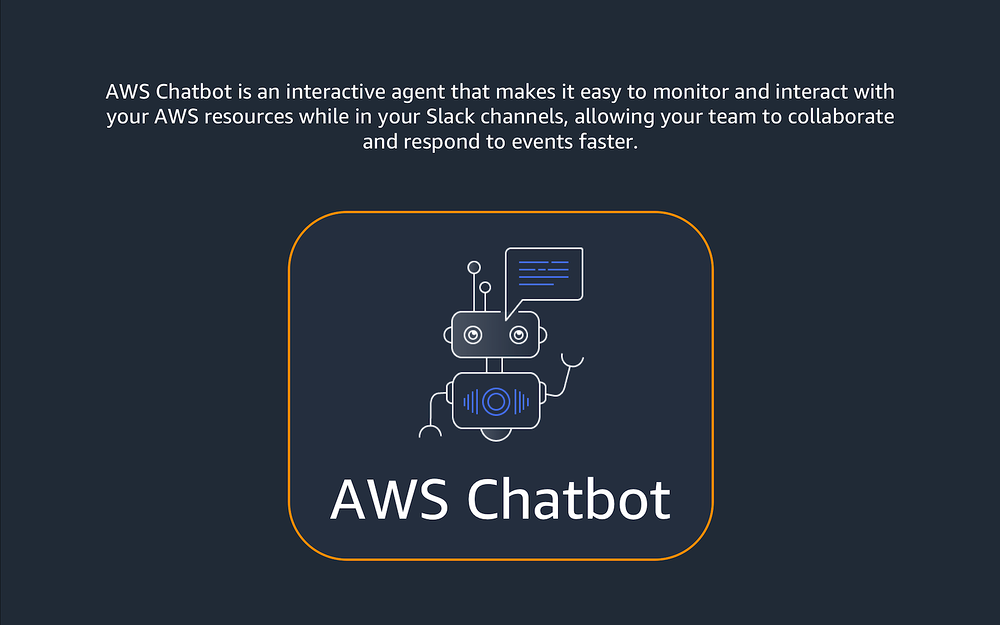 AWS Chatbot is an interactive agent that makes it easy to monitor and interact with your AWS resources while in your Slack channels, allowing your team to collaborate and respond to events faster.

AWS Chatbot